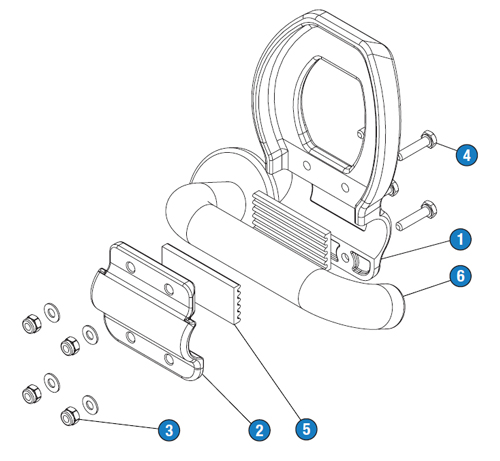 4
1
6
3
2
5